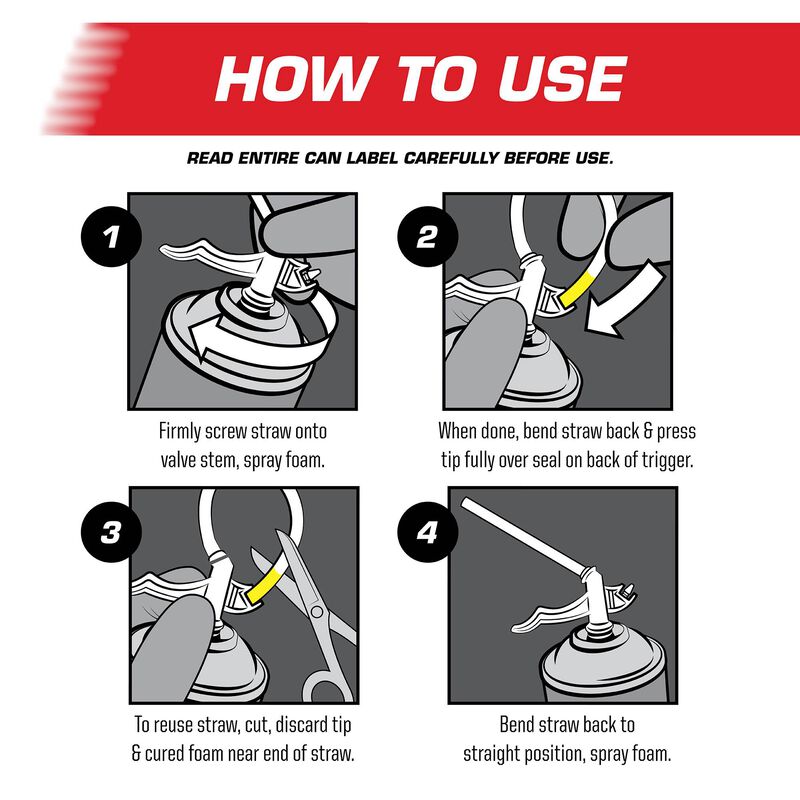 HOW TO USE

READ ENTIRE CAN LABEL CAREFULLY BEFORE USE.

1

Firmly screw straw onto valve stem, spray foam.

2

When done, bend straw back & press tip fully over seal on back of trigger.

3

To reuse straw, cut, discard tip & cured foam near end of straw.

4

Bend straw back to straight position, spray foam.